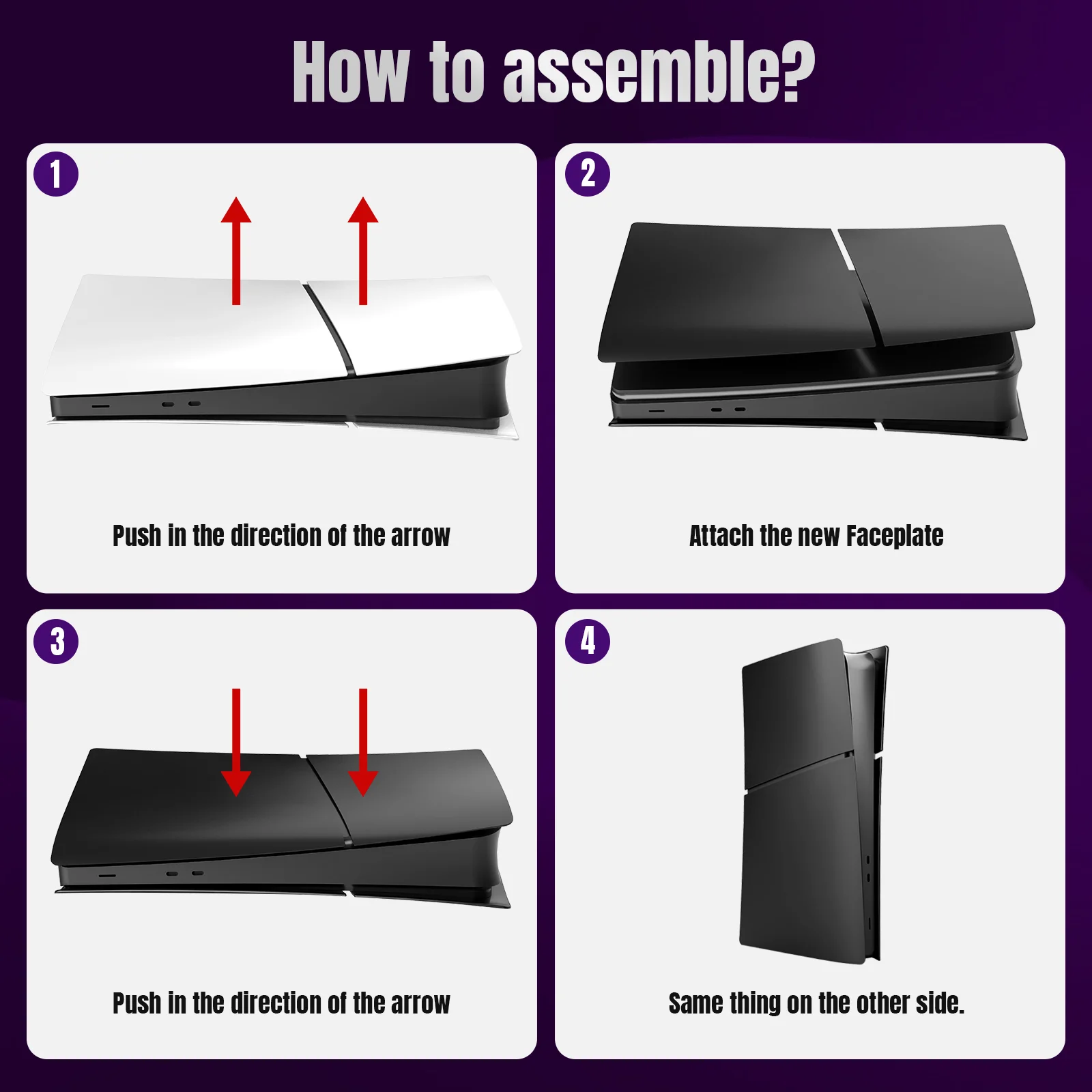 How to assemble?

1

Push in the direction of the arrow

2

Attach the new Faceplate

3

Push in the direction of the arrow

4

Same thing on the other side.